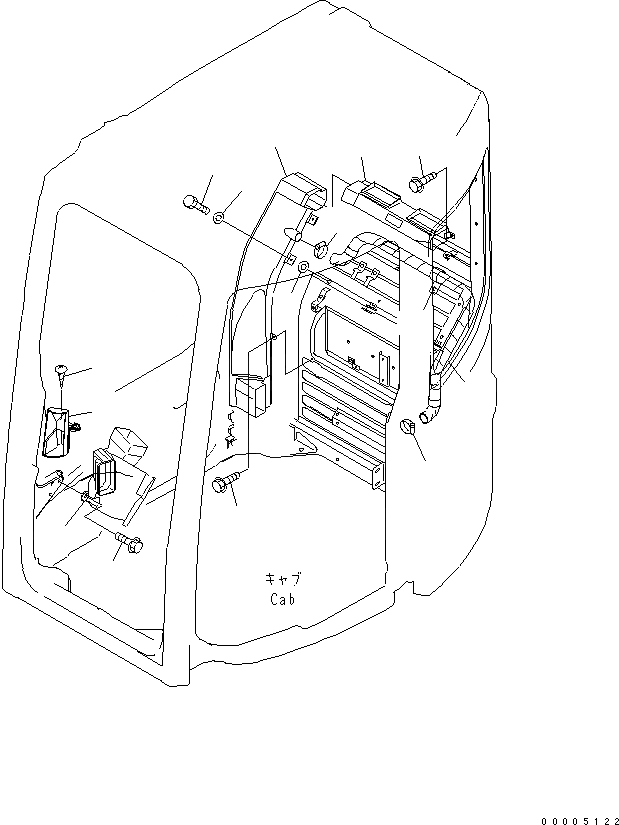 キャブ
Cab

00005122