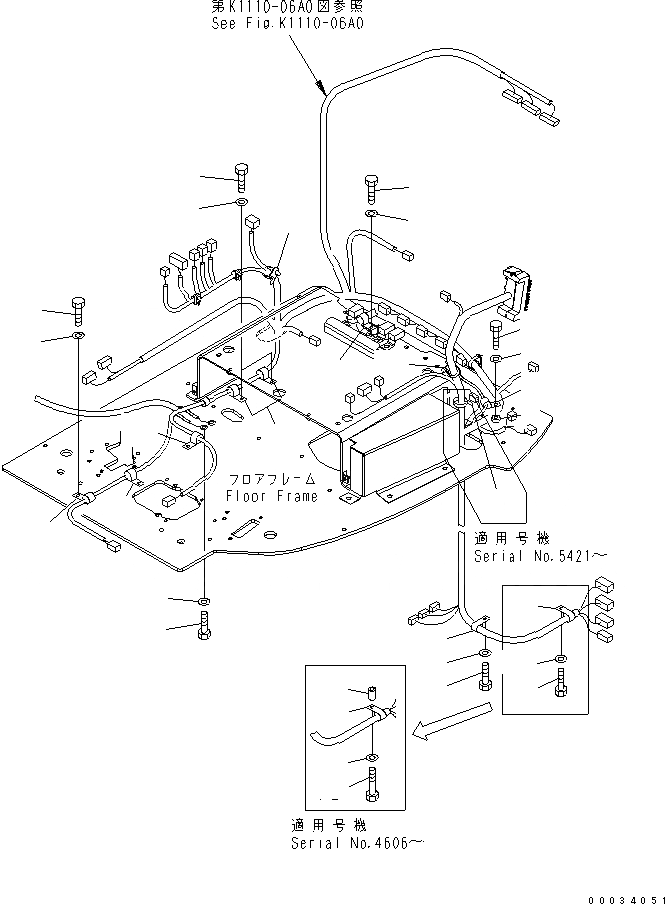 第K1110-06A0図参照
See Fig.K1110-06A0

フロアフレーム
Floor Frame

適用号機
Serial No.5421～

適用号機
Serial No.4606～

00034051