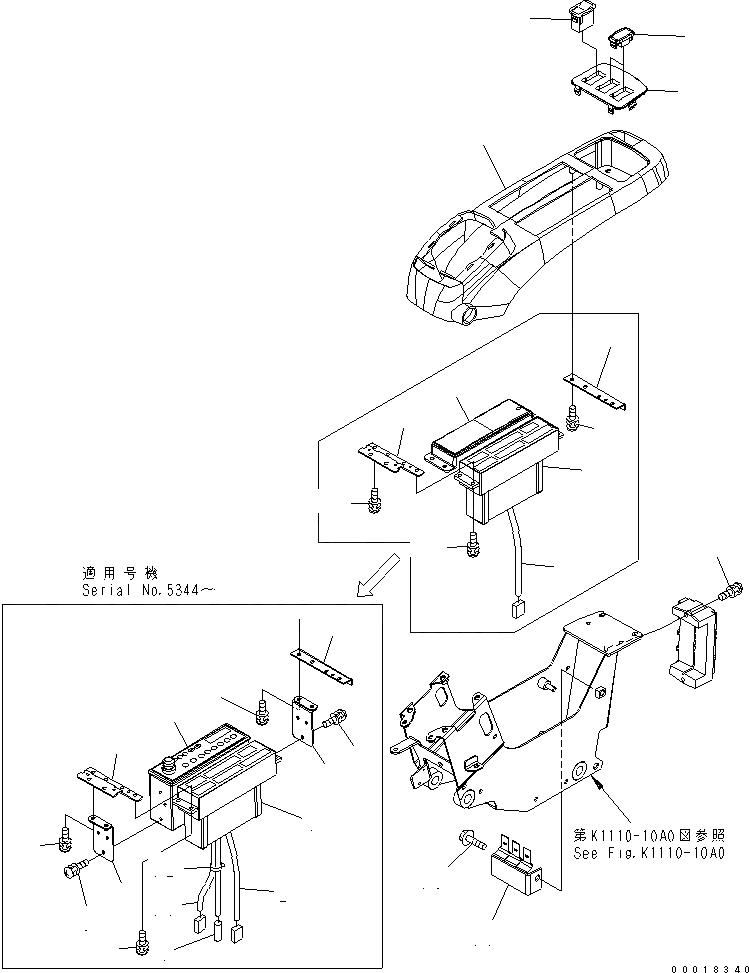 適用号機
Serial No.5344～

第K1110-10A0図参照
See Fig.K1110-10A0

00018340