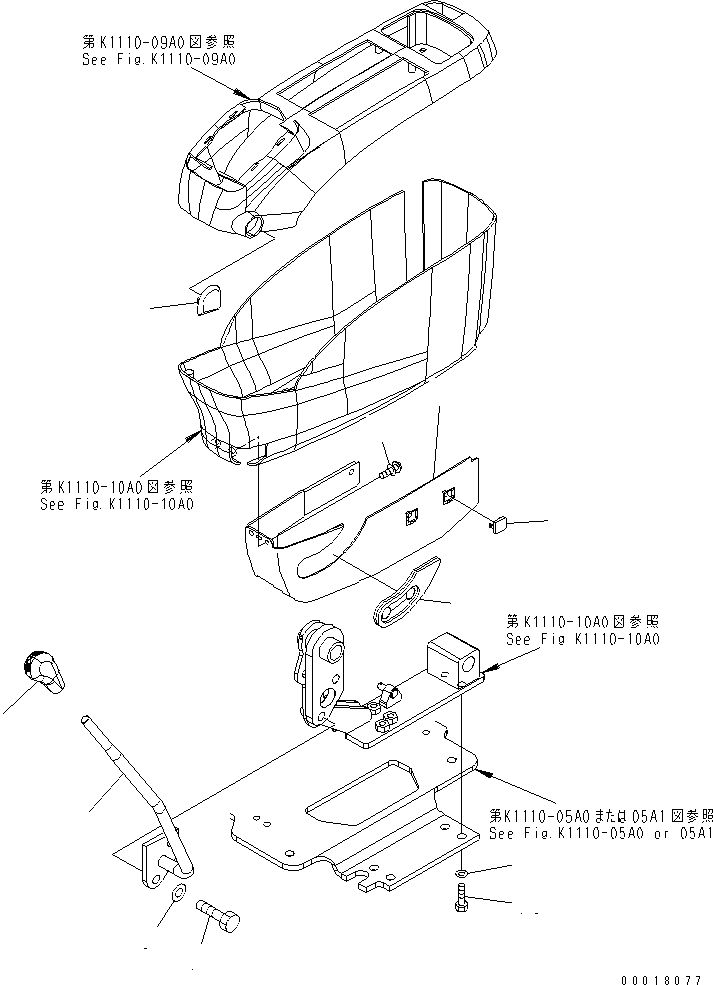 第K1110-09A0図参照
See Fig.K1110-09A0

第K1110-10A0図参照
See Fig.K1110-10A0

第K1110-10A0図参照
See Fig K1110-10A0

第K1110-05A0または05A1図参照
See Fig.K1110-05A0 or 05A1

00018077