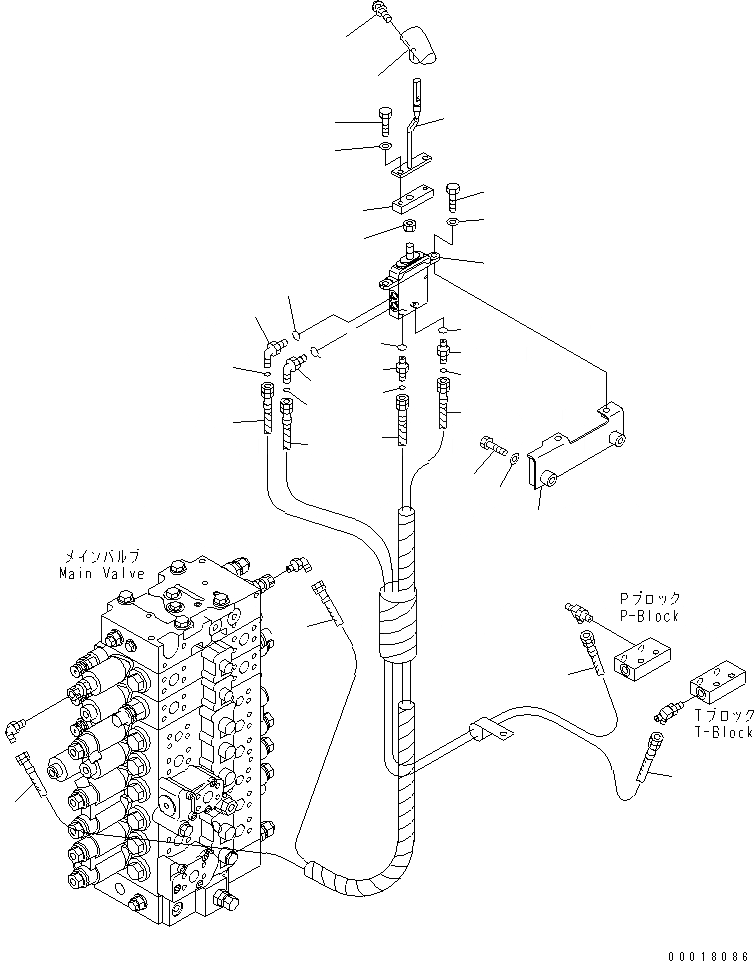 メインバルブ
Main Valve

Pブロック
P-Block

Tブロック
T-Block

00018086