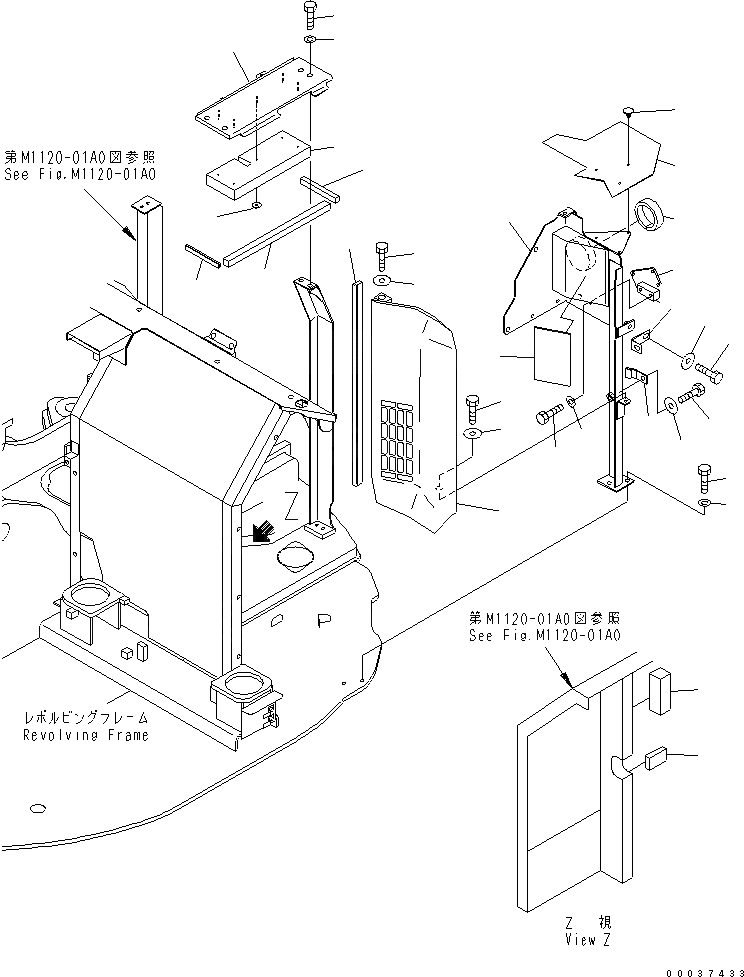 第M1120-01A0図参照
See Fig.M1120-01A0

Z

レボルビングフレーム
Revolving Frame

第M1120-01A0図参照
See Fig.M1120-01A0

Z 視
View Z

00037433