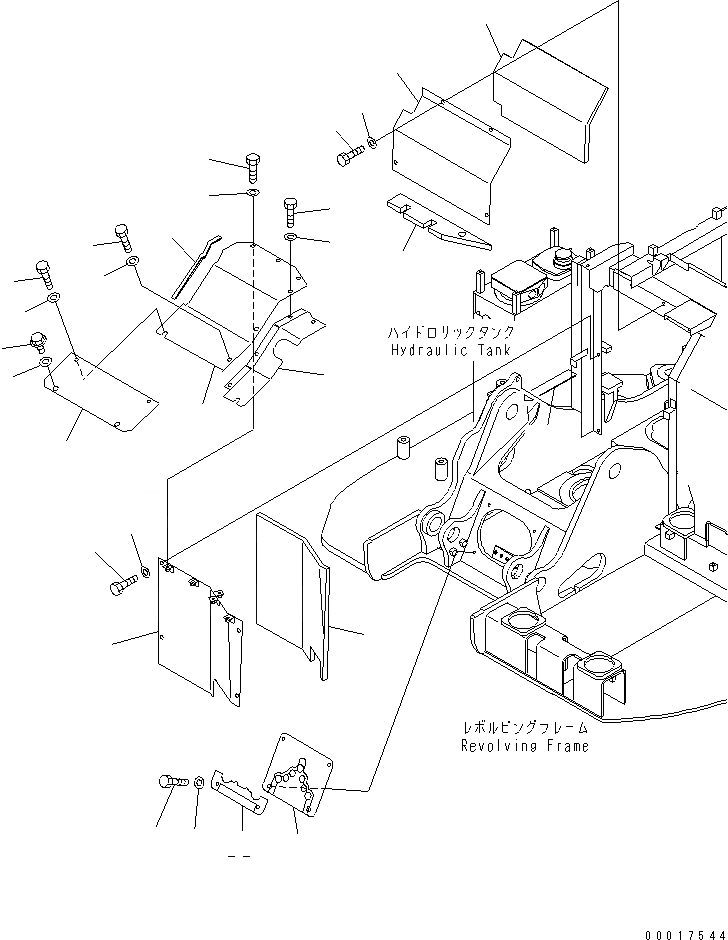 ハイドロリックタンク
Hydraulic Tank

レボルビングフレーム
Revolving Frame

00017544