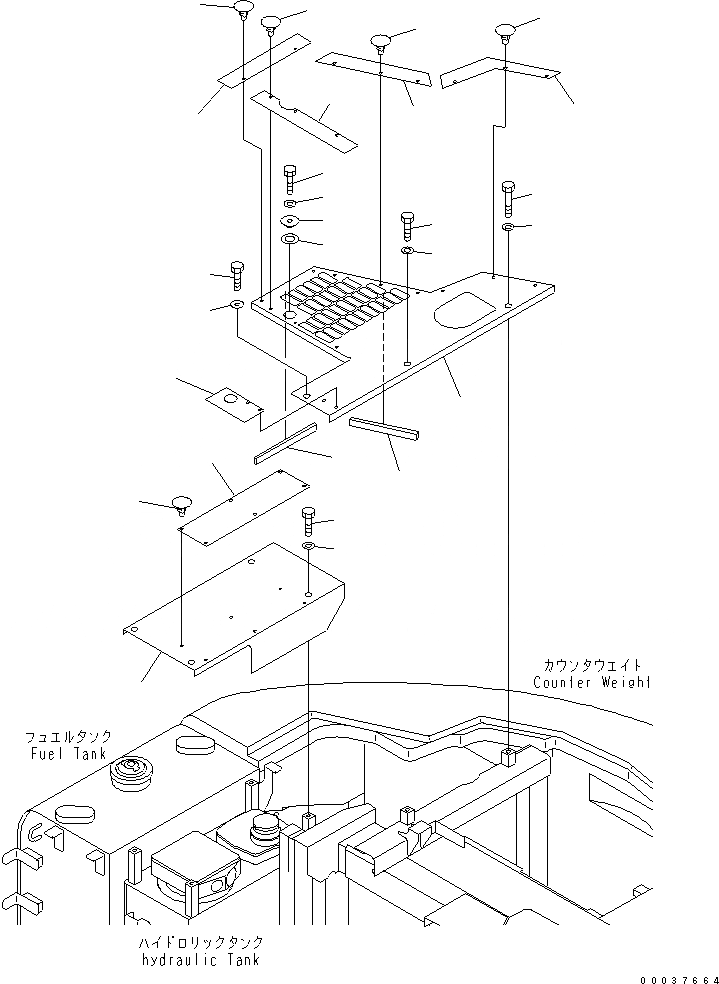 カウンタウェイト
Counter Weight

フュエルタンク
Fuel Tank

ハイドロリックタンク
hydraulic Tank

00037664