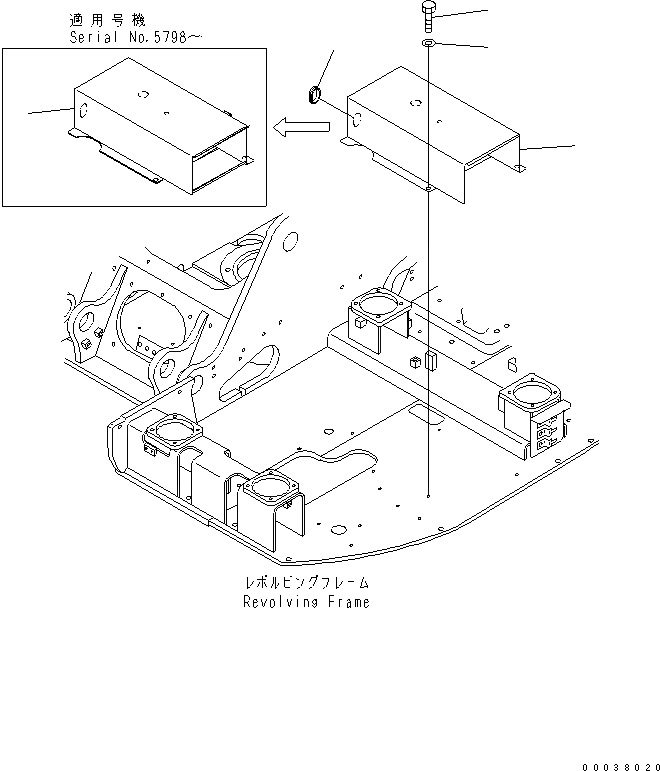 適用号機
Serial No.5798~

レボルビングフレーム
Revolving Frame

00038020