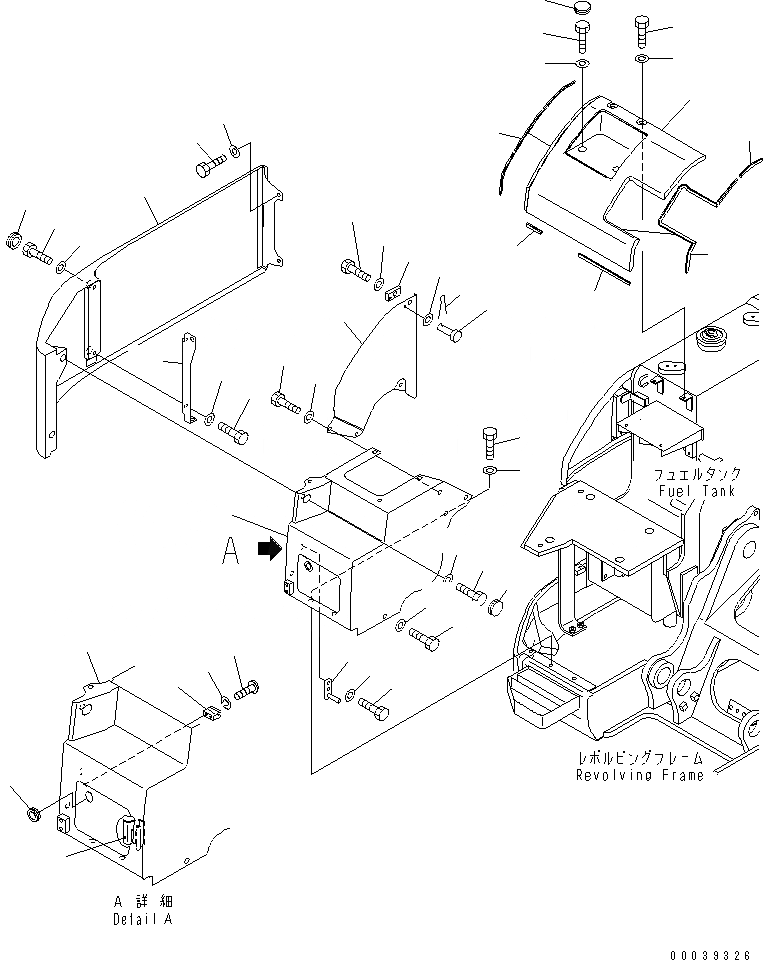 フュエルタンク
Fuel Tank

A

レボルビングフレーム
Revolving Frame

A 詳細
Detail A

00039326