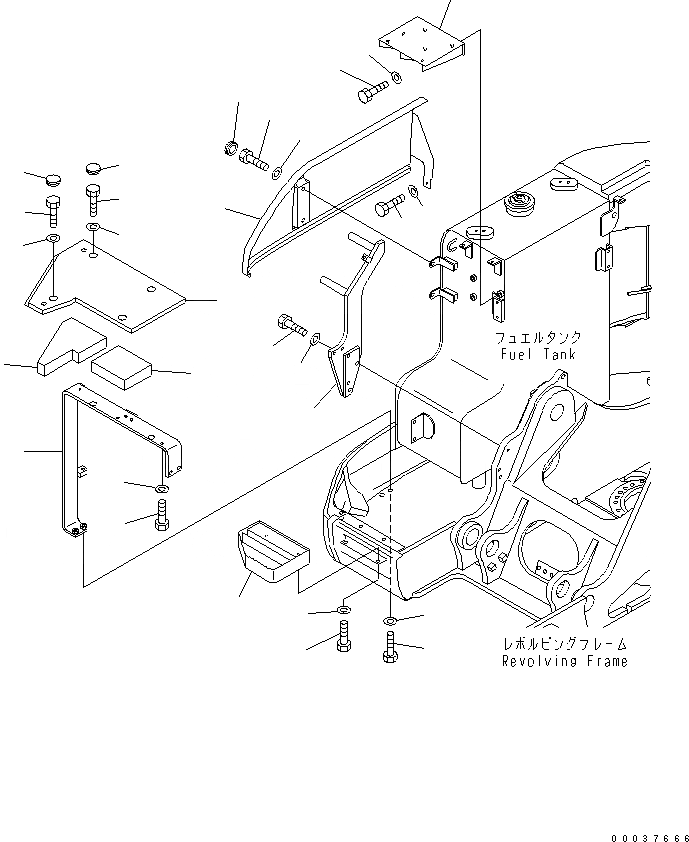 フュエルタンク
Fuel Tank

レボルビングフレーム
Revolving Frame

00037666