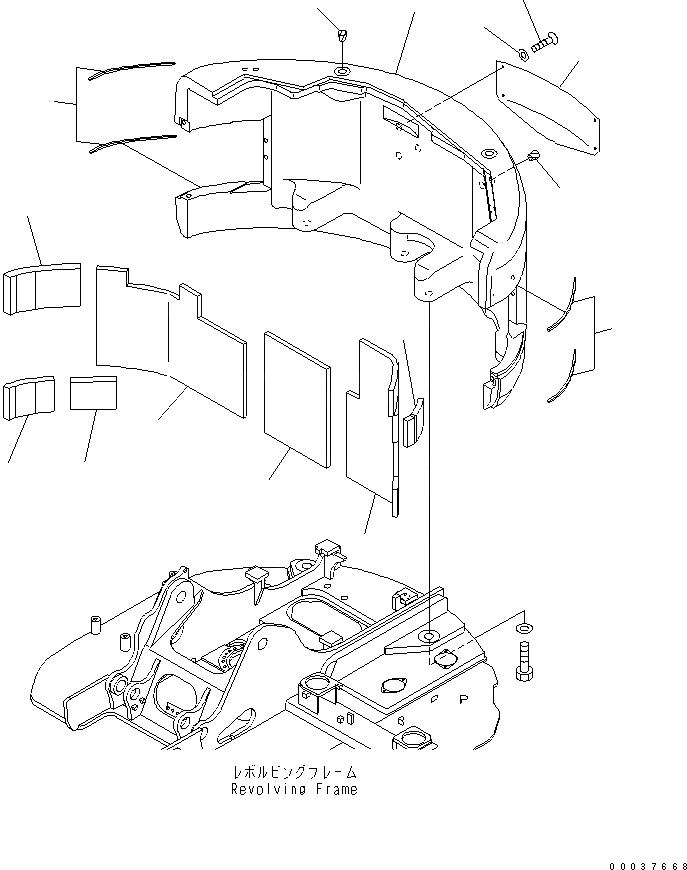 P

レボルビングフレーム
Revolving Frame

00037668