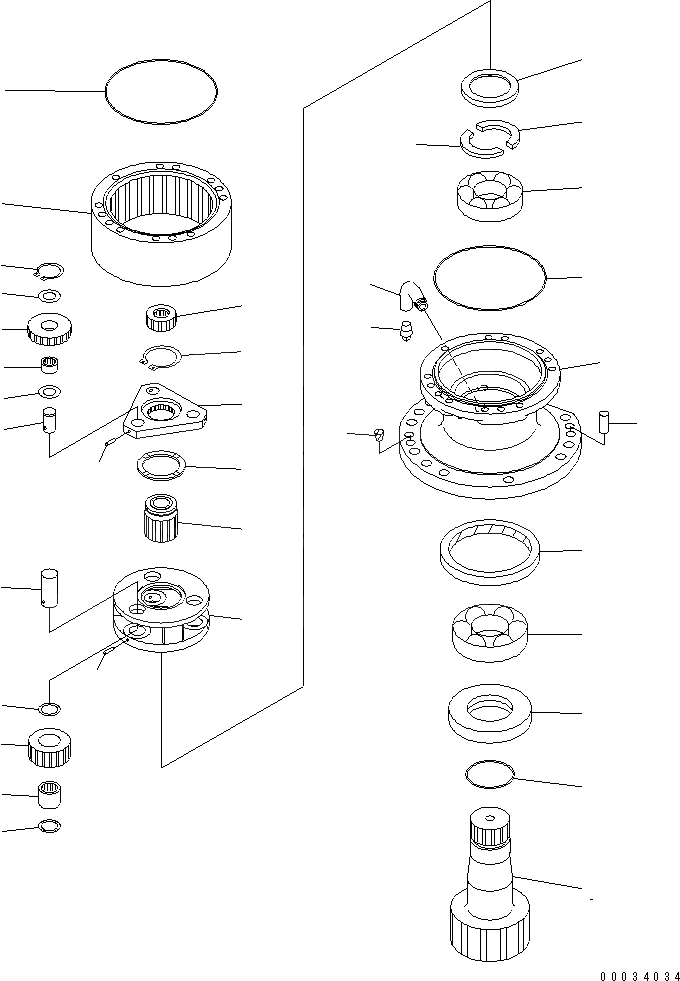 00034034