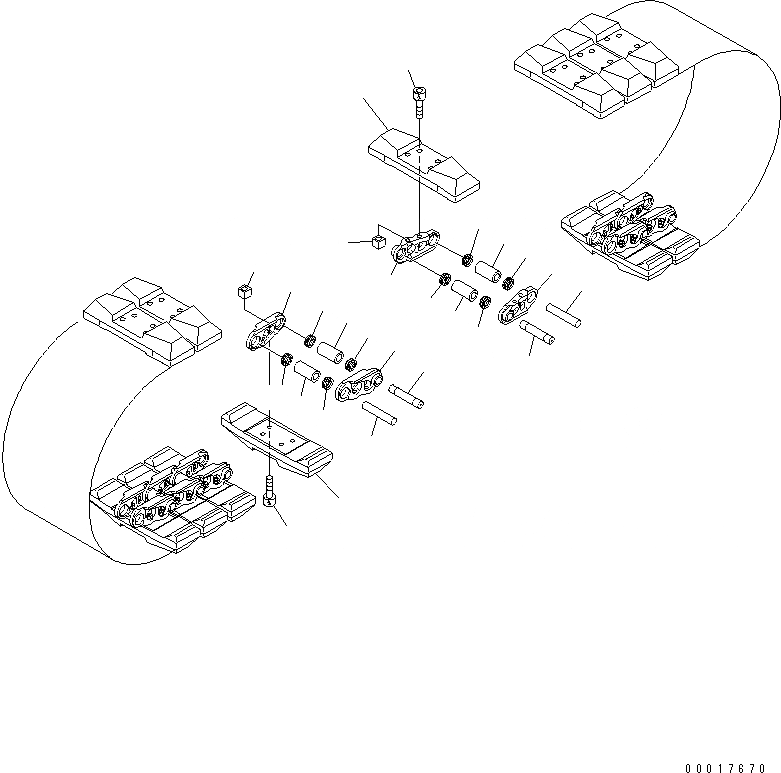 00017670