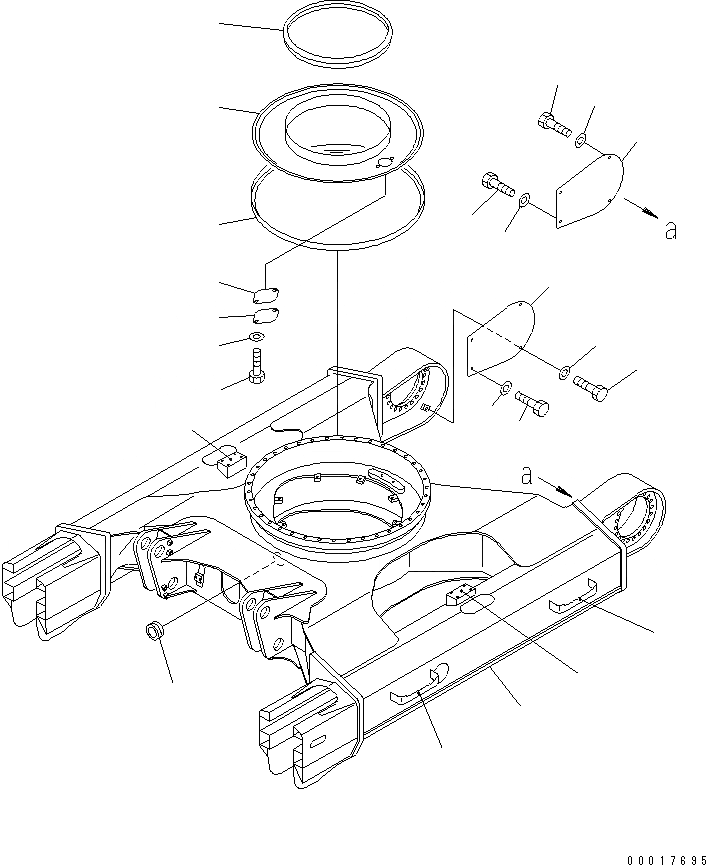 a

a

00017695