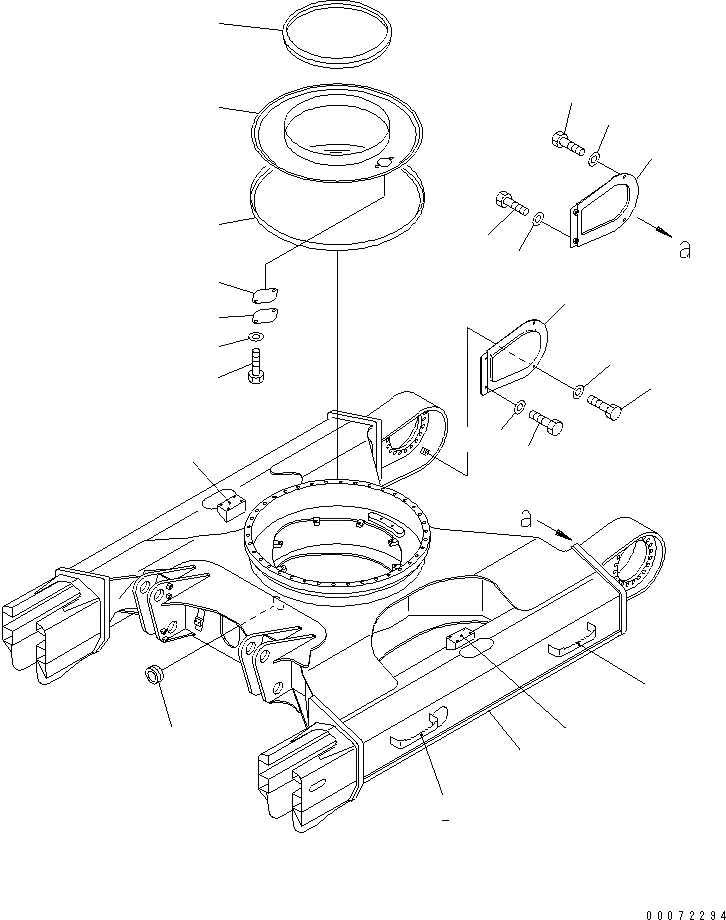 a

a

00072294