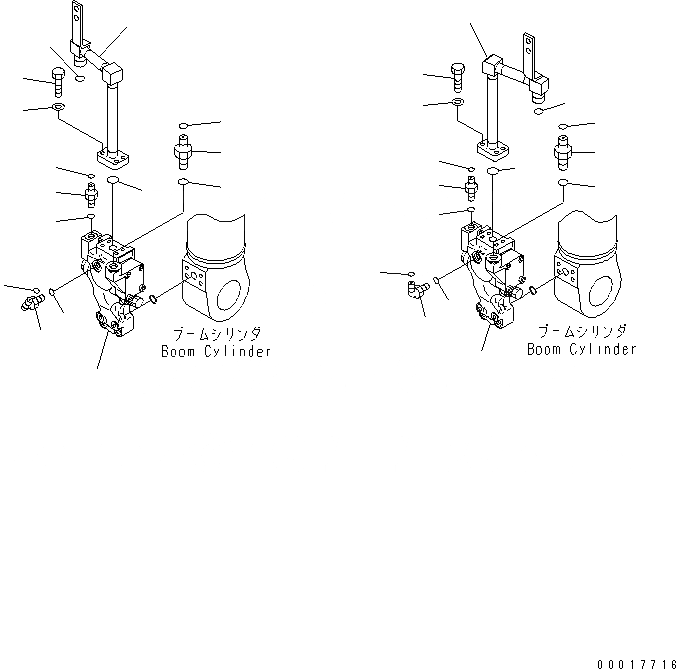 ブームシリンダ
Boom Cylinder

ブームシリンダ
Boom Cylinder

00017716