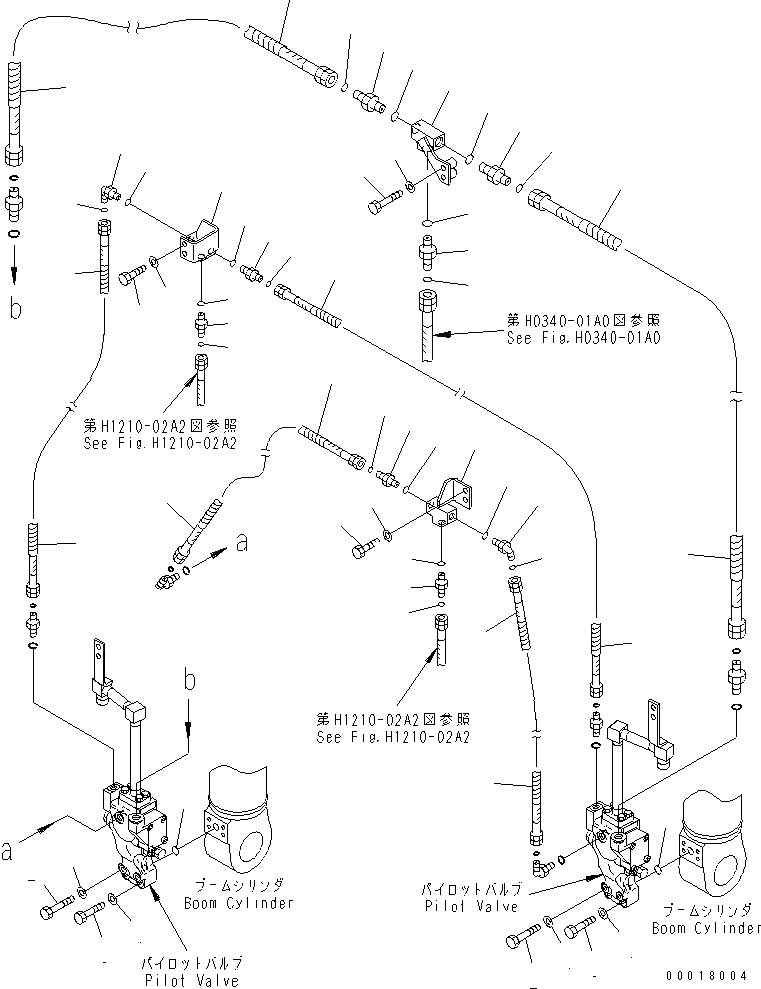 b

第H0340-01A0図参照
See Fig.H0340-01A0

第H1210-02A2図参照
See Fig.H1210-02A2

a

第H1210-02A2図参照
See Fig.H1210-02A2

b

a

ブームシリンダ
Boom Cylinder

パイロットバルブ
Pilot Valve

パイロットバルブ
Pilot Valve

ブームシリンダ
Boom Cylinder

00018004