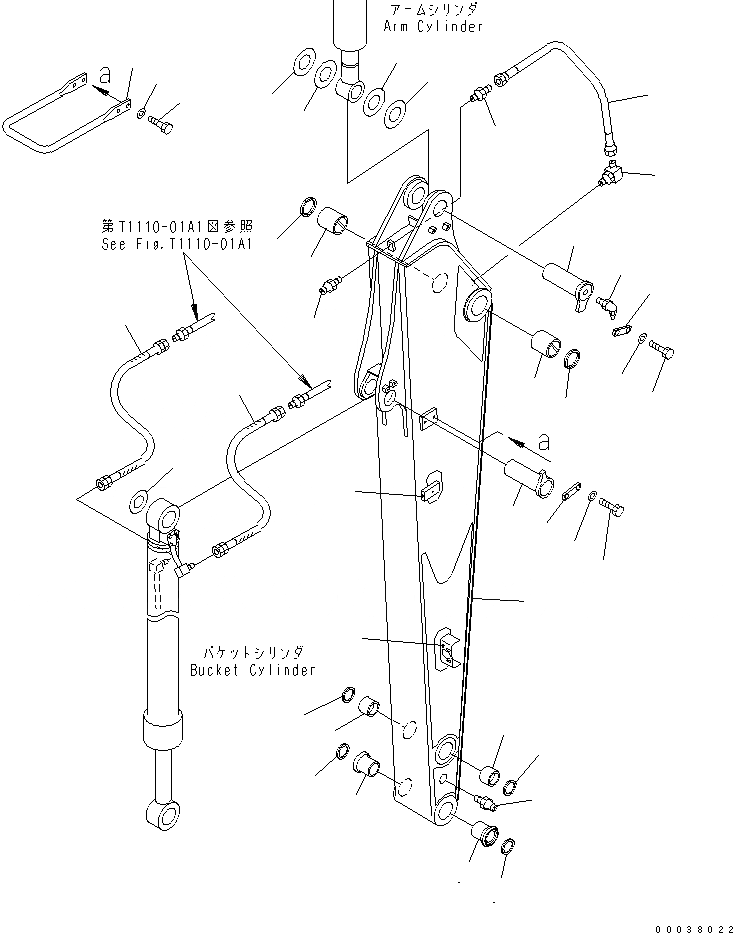 アームシリンダ
Arm Cylinder

a

第T1110-01A1図参照
See Fig.T1110-01A1

a

バケットシリンダ
Bucket Cylinder

00038022