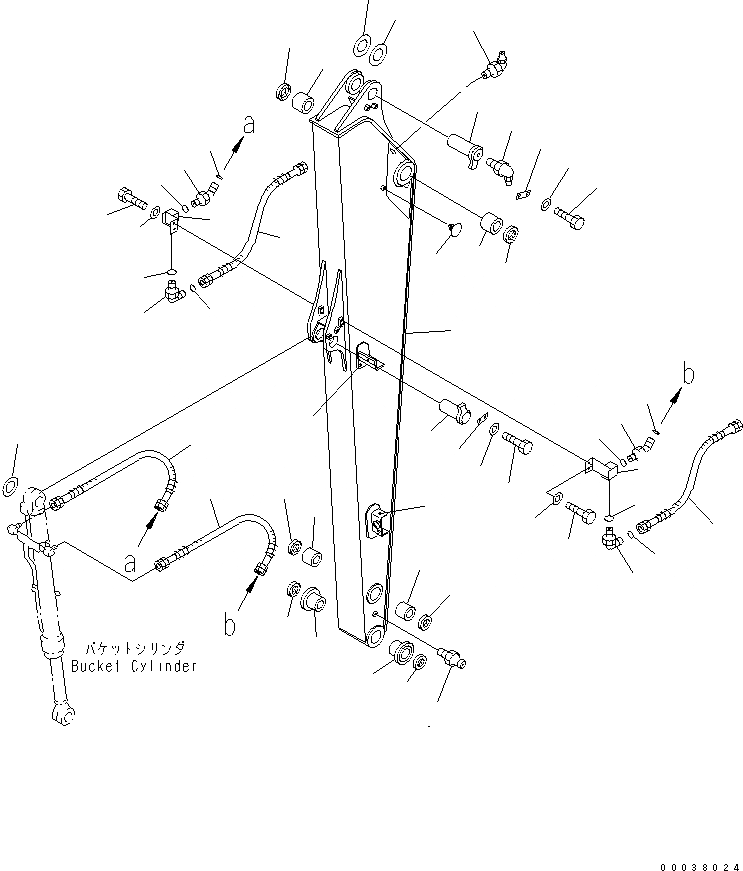 a

b

a

b

バケットシリンダ
Bucket Cylinder

00038024