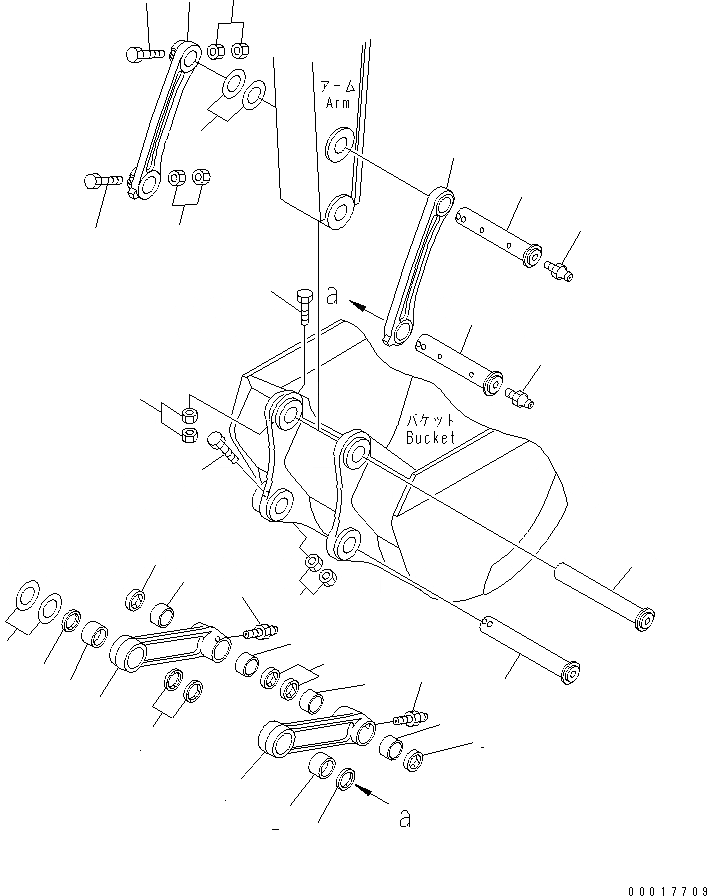 アーム
Arm

a

バケット
Bucket

a

00017709