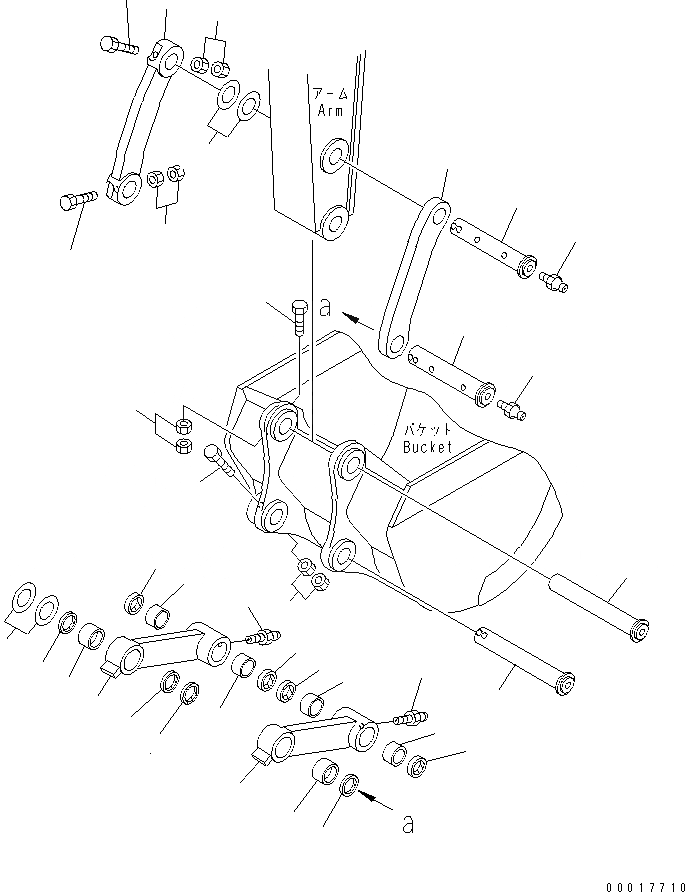 アーム
Arm

a

バケット
Bucket

a

00017710