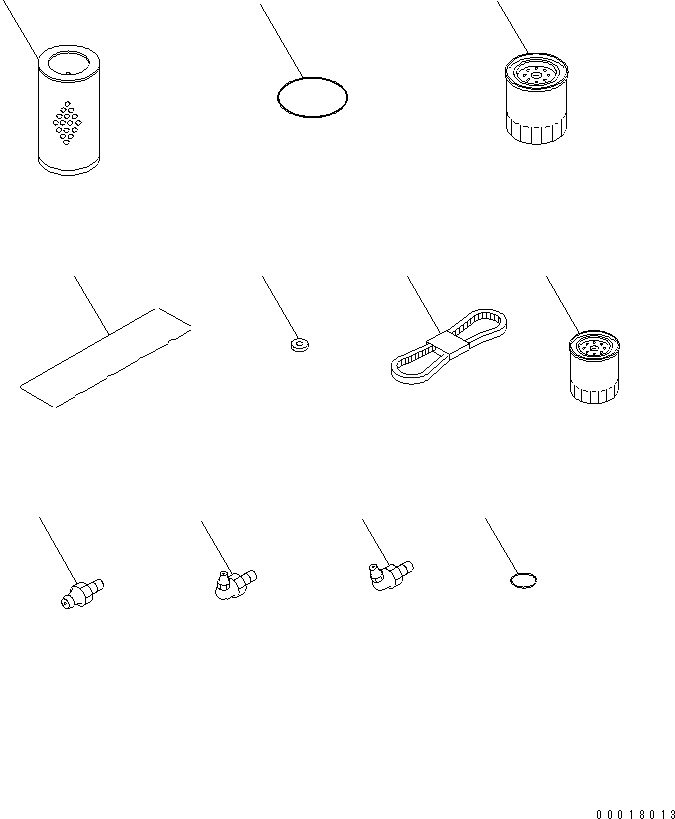 00018013