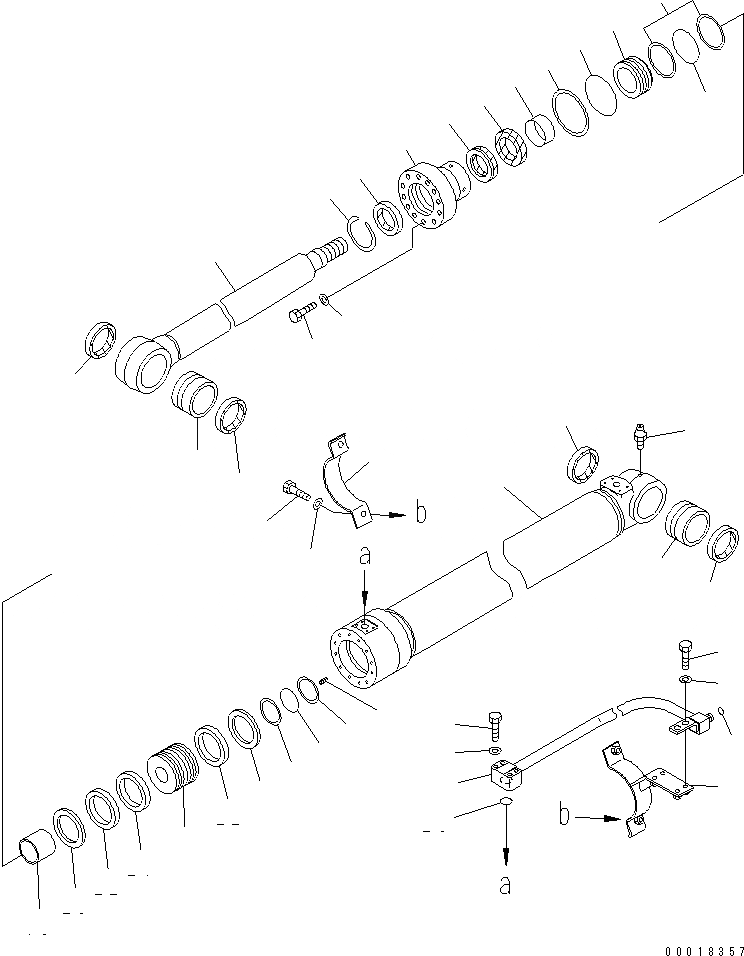 b

a

b

a

00018357