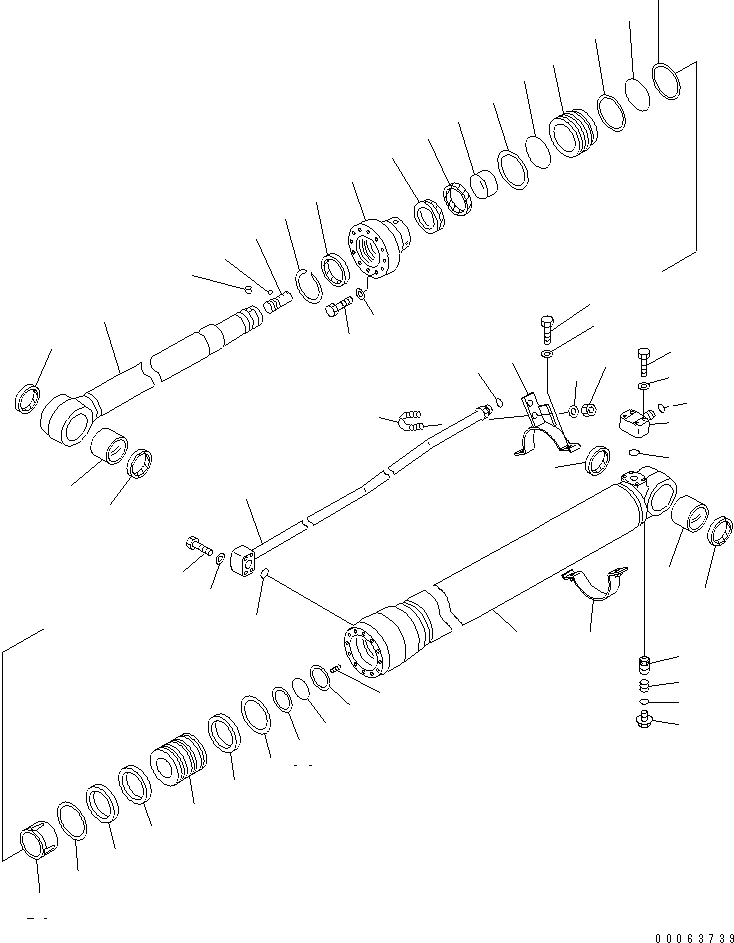 00063739