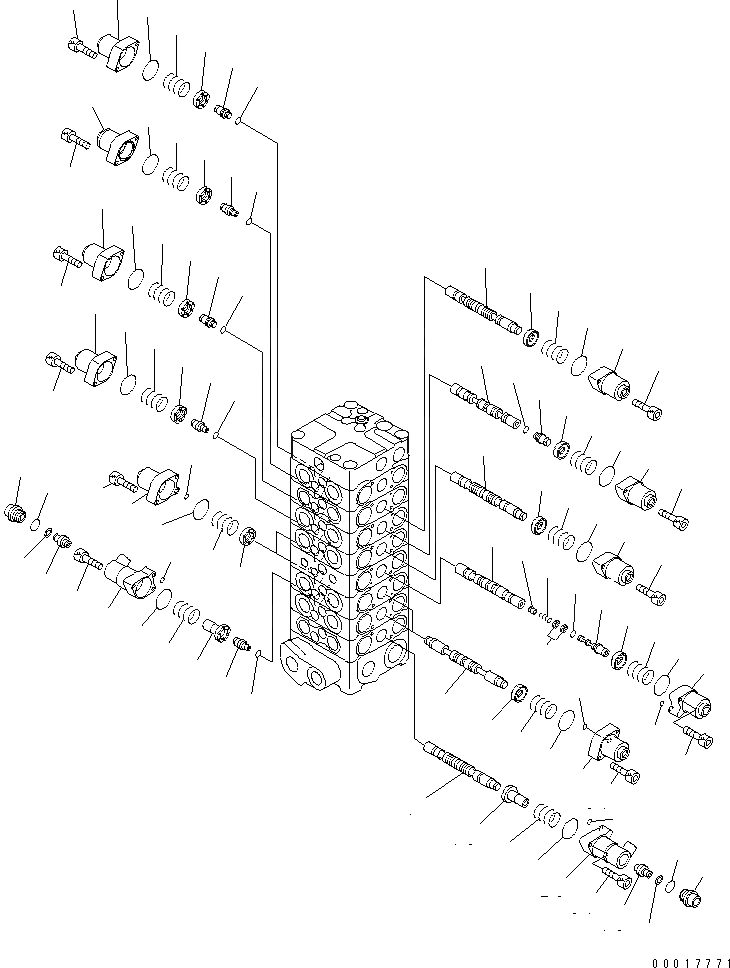 00017771