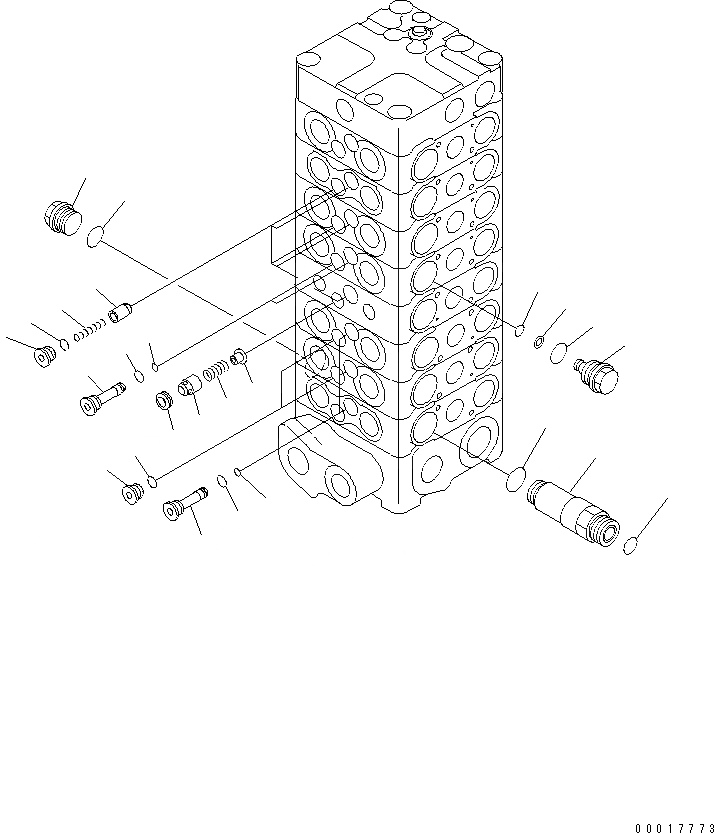 00017773