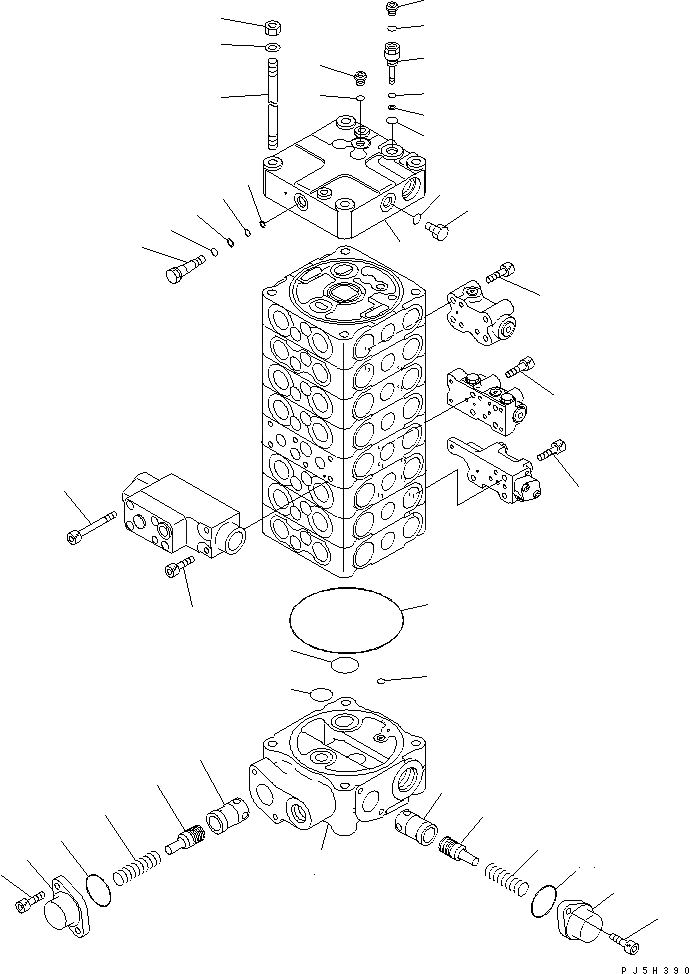 PJ5H390