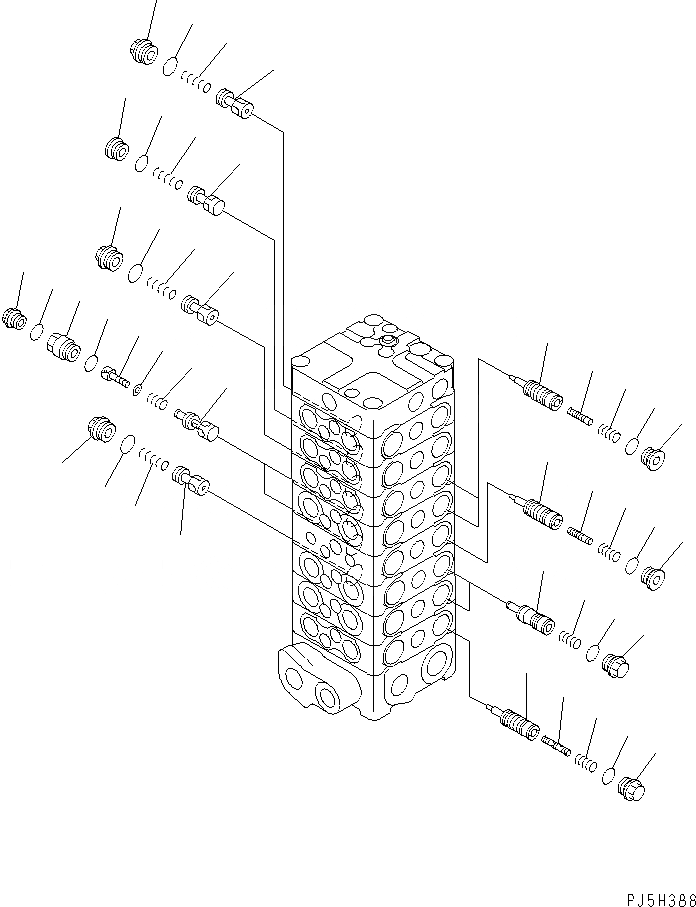 PJ5H388