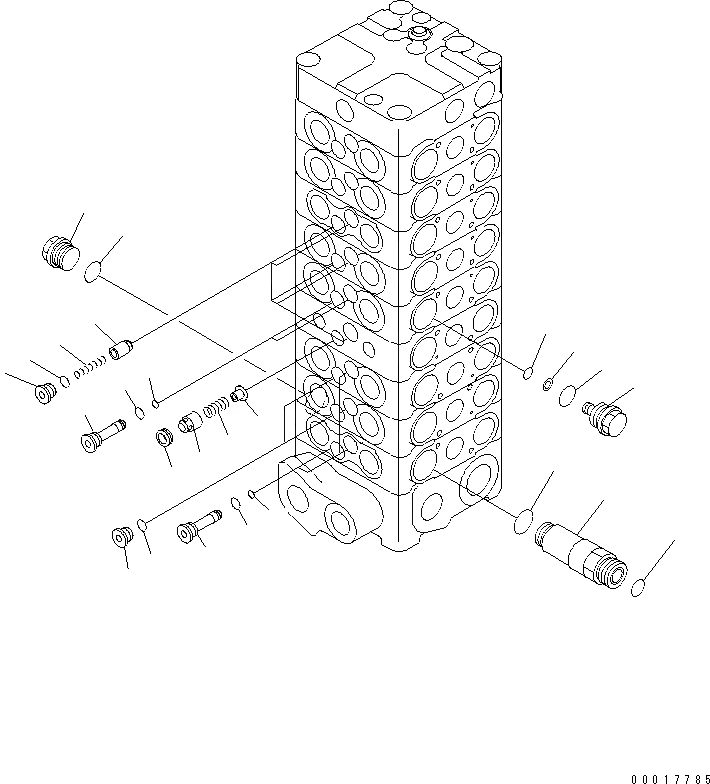 00017785