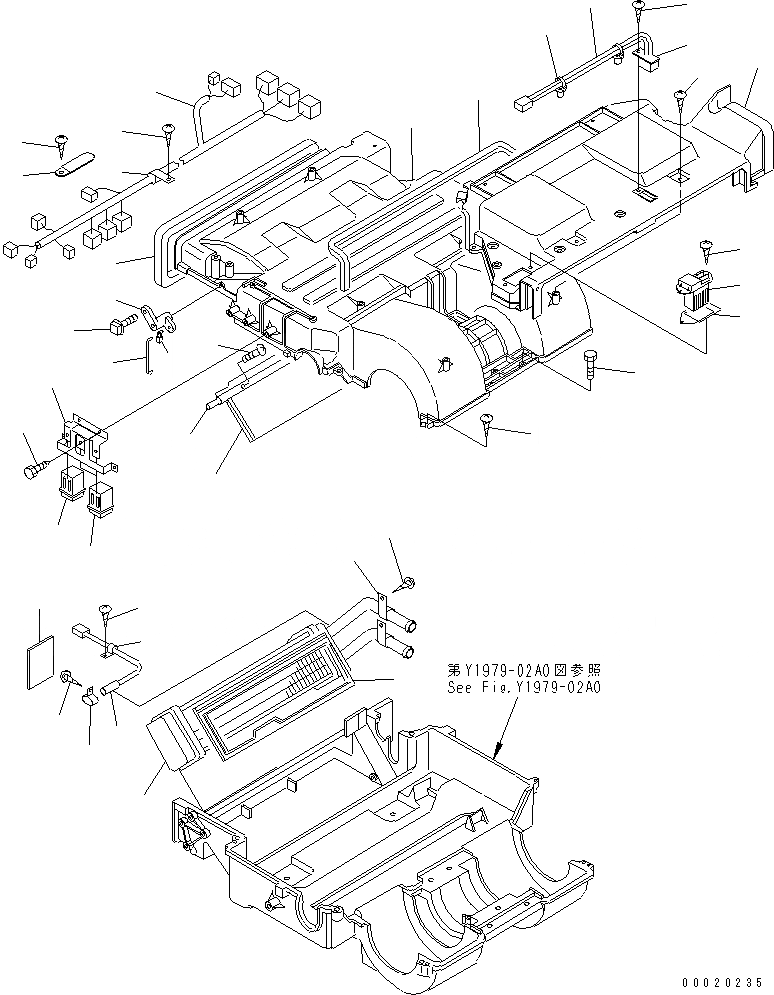 第Y1979-02A0図参照
See Fig.Y1979-02A0

00020235