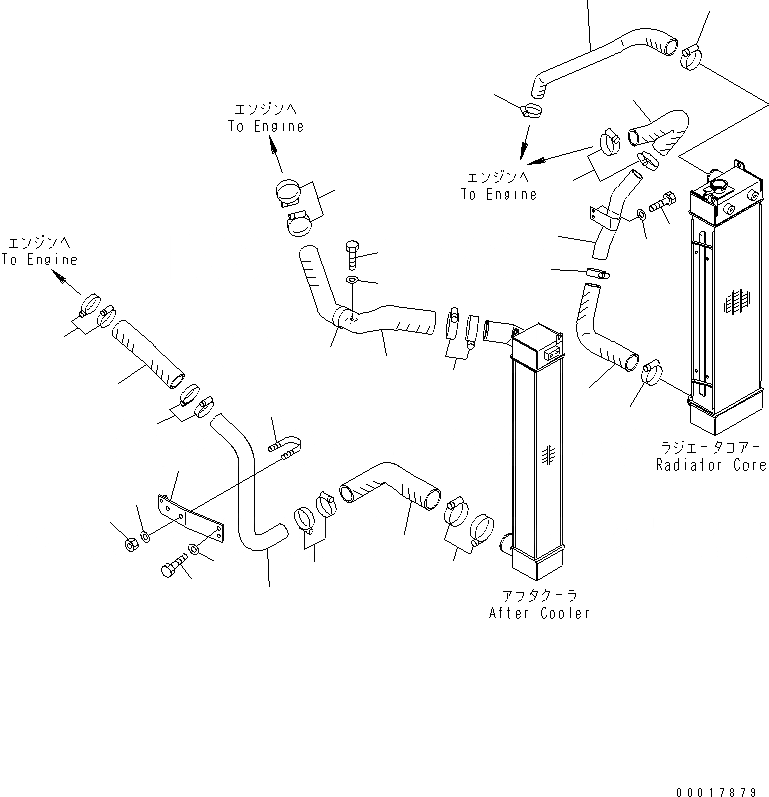 エンジンへ
To Engine

エンジンへ
To Engine

エンジンへ
To Engine

ラジエータコアー
Radiator Core

アフタクーラ
After Cooler

00017879