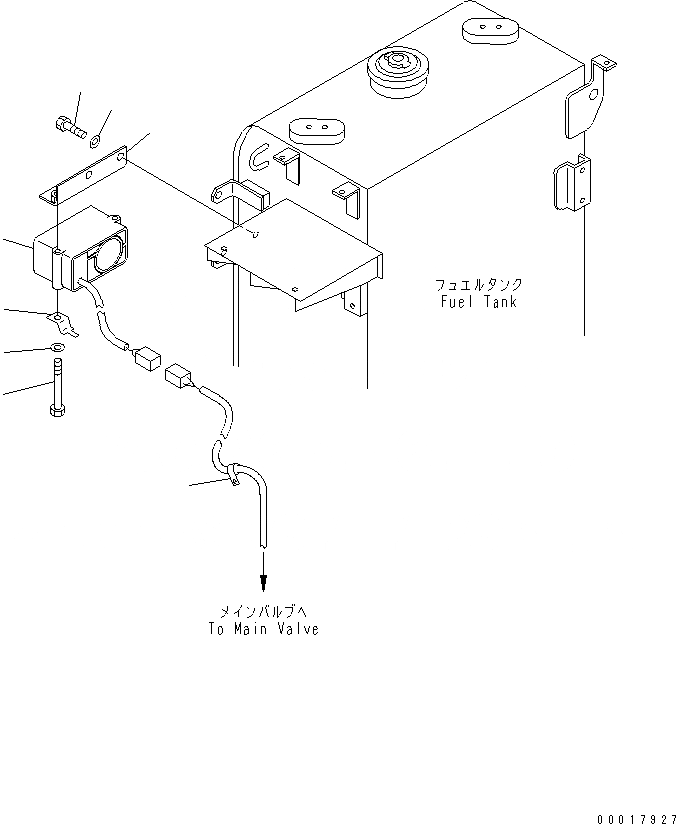 フュエルタンク
Fuel Tank

メインバルブへ
To Main Valve

00017927