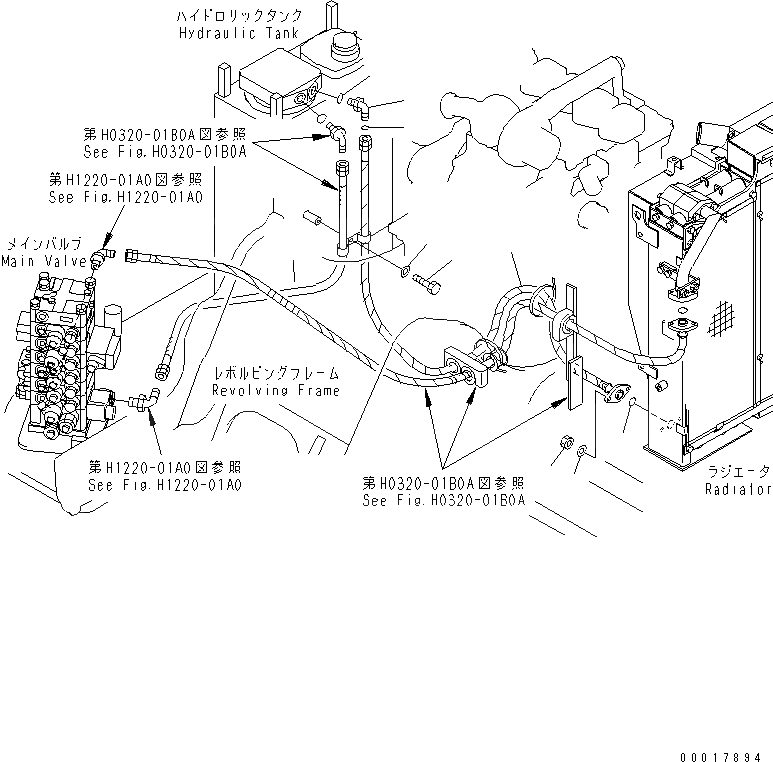 ハイドロリックタンク
Hydraulic Tank

第H0320-01B0A図参照
See Fig.H0320-01B0A

第H1220-01A0図参照
See Fig.H1220-01A0

メインバルブ
Main Valve

レボルビングフレーム
Revolving Frame

第H1220-01A0図参照
See Fig.H1220-01A0

第H0320-01B0A図参照
See Fig.H0320-01B0A

ラジエータ
Radiator

00017894