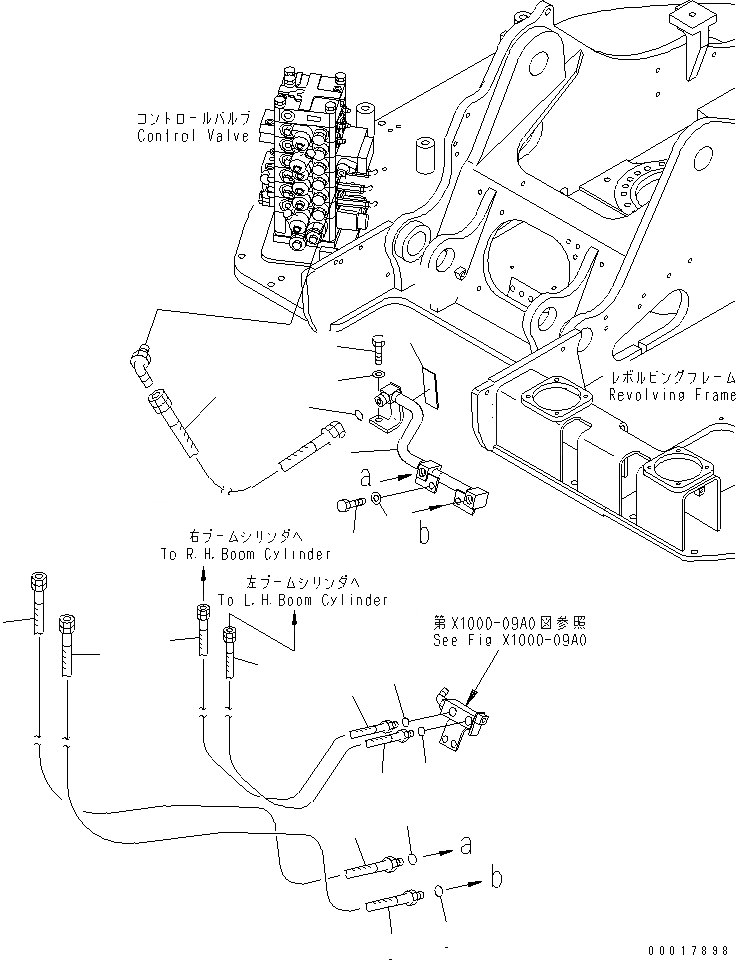 コントロールバルブ
Control Valve

レボルビングフレーム
Revolving Frame

a

b

右ブームシリンダへ
To R.H.Boom Cylinder

左ブームシリンダへ
To L.H.Boom Cylinder

第X1000-09A0図参照
See Fig X1000-09A0

a

b

00017898