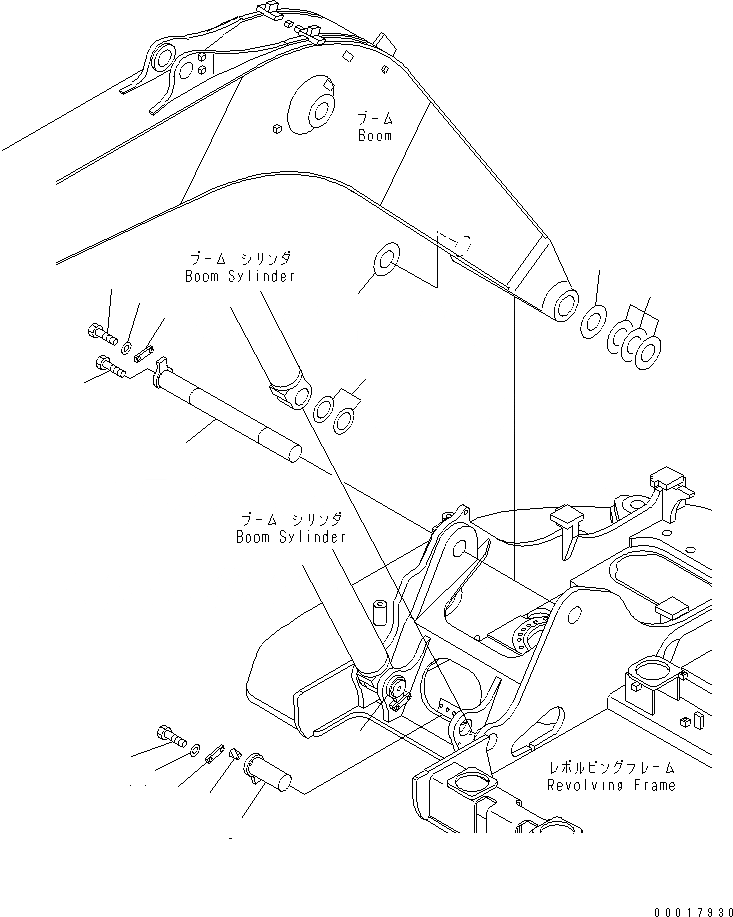 ブーム
Boom

ブーム シリンダ
Boom Sylinder

ブーム シリンダ
Boom Sylinder

レボルビングフレーム
Revolving Frame

00017930