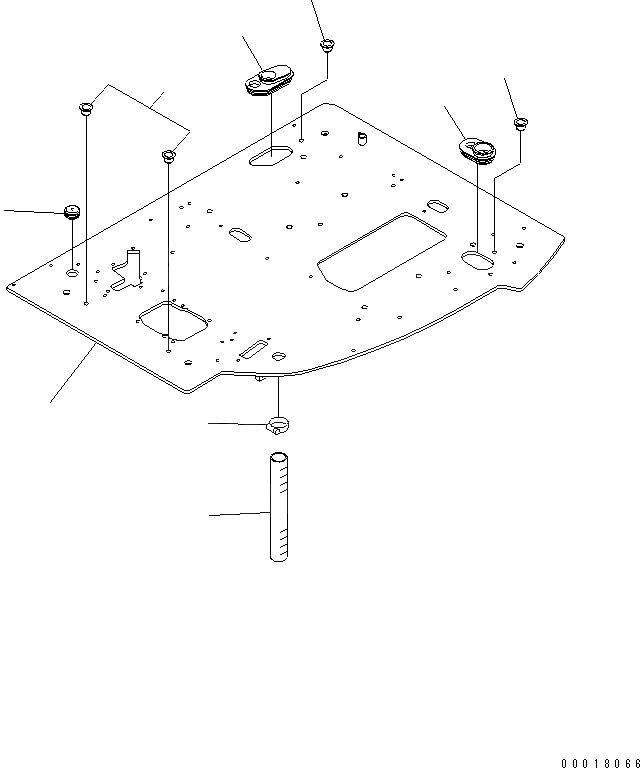 00018066