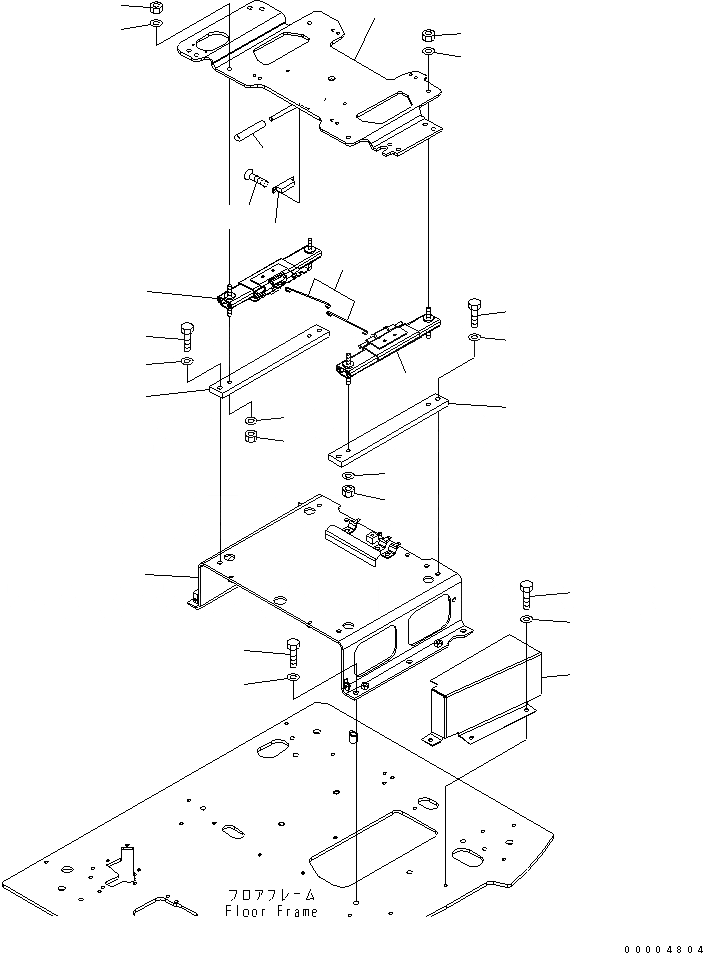 フロアフレーム
Floor Frame

00004804