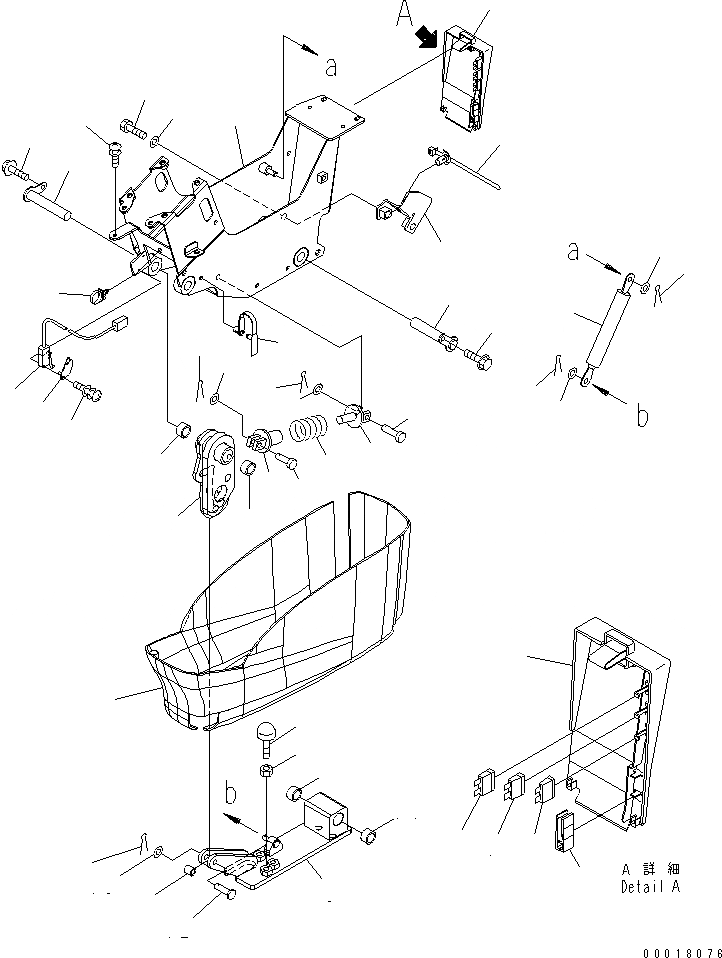 A
a
a
b
b
A 詳細
Detail A
00018076