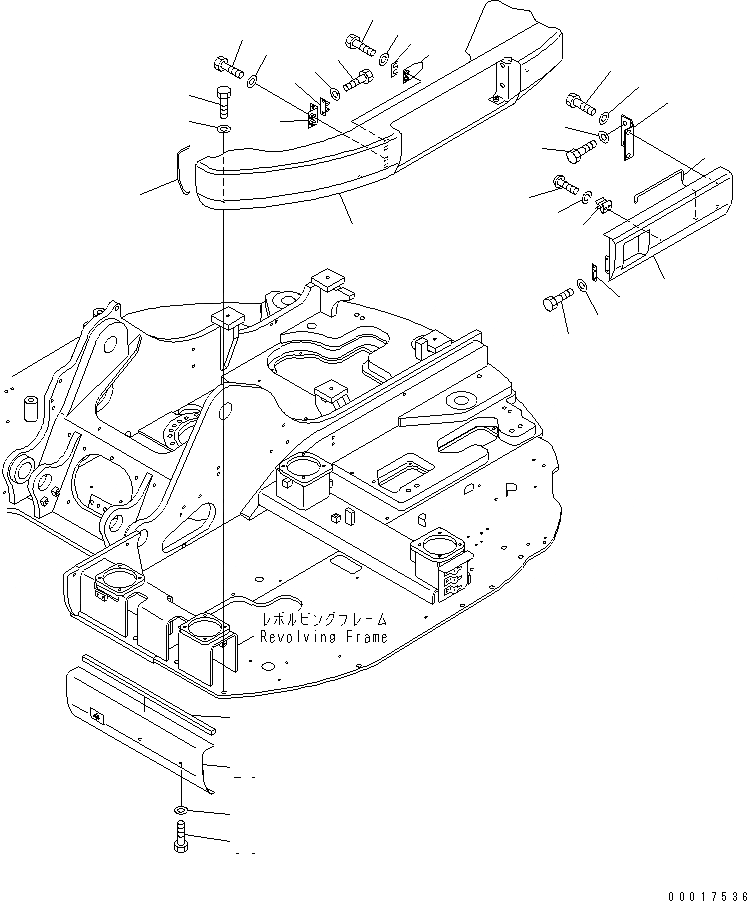 P

レボルビングフレーム
Revolving Frame

00017536