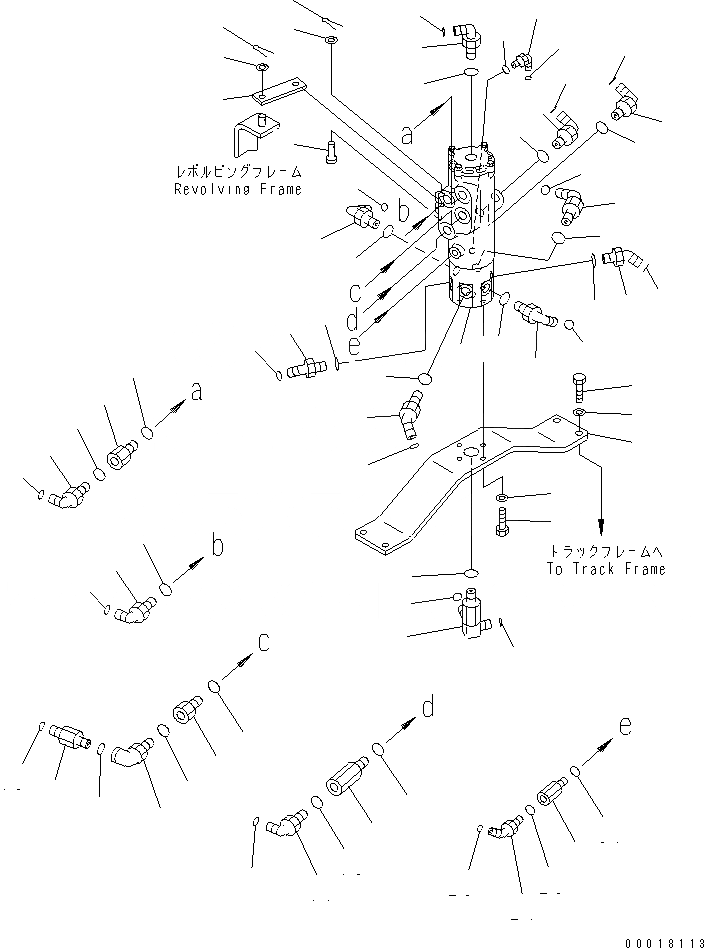 a
レボルビングフレーム
Revolving Frame
b
c
d
e
a
b
c
d
e
トラックフレームへ
To Track Frame
00018113