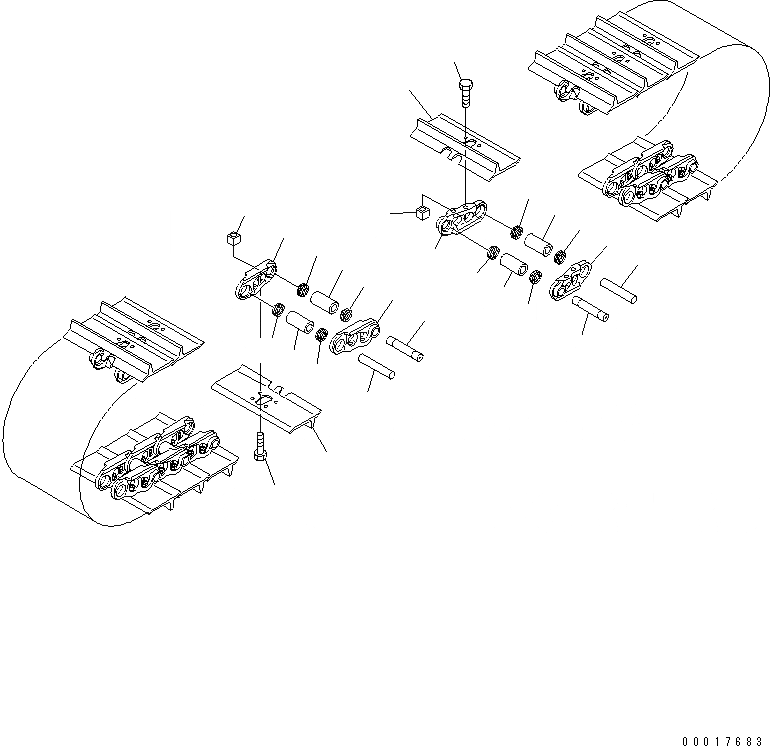 00017683