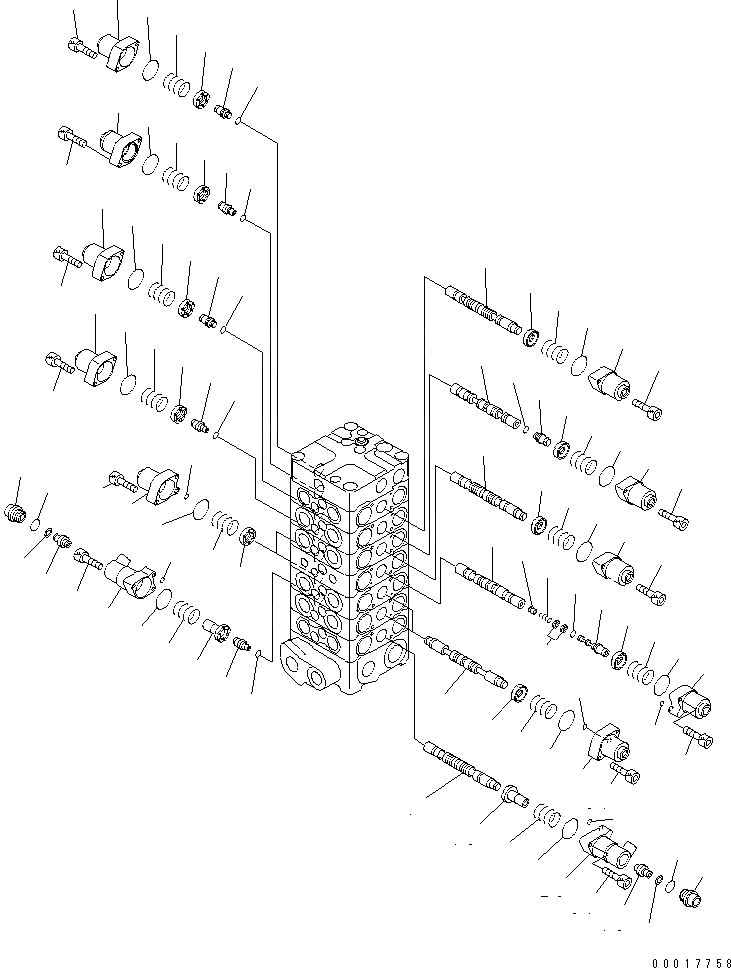 00017758