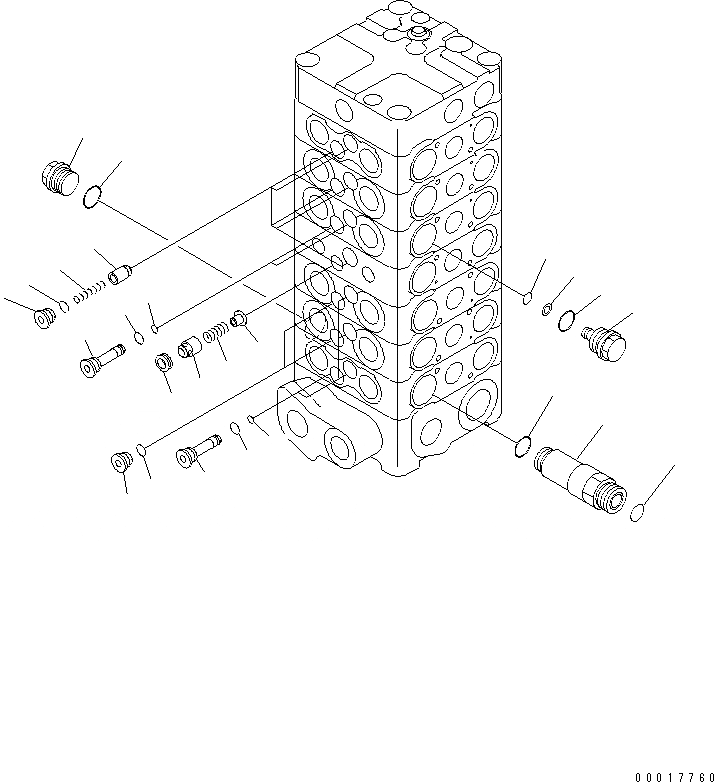 00017760