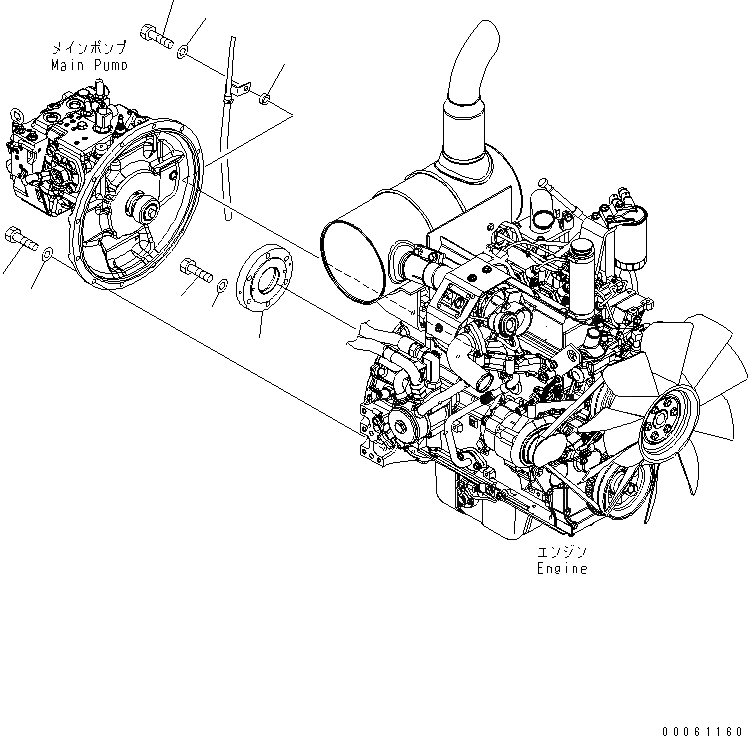 メインポンプ
Main Pump

エンジン
Engine

00061160