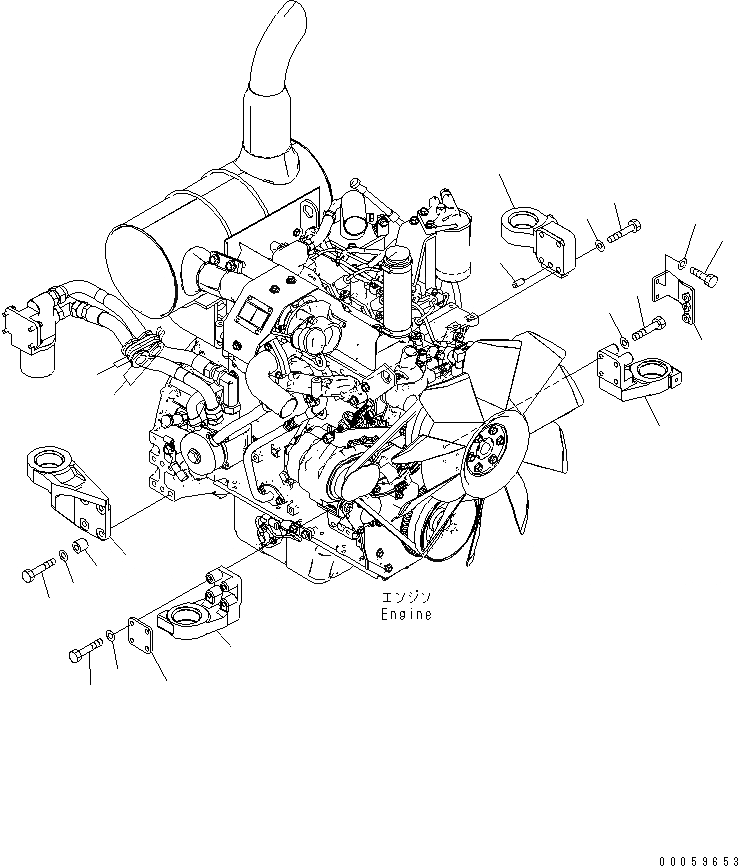 エンジン
Engine

00059653