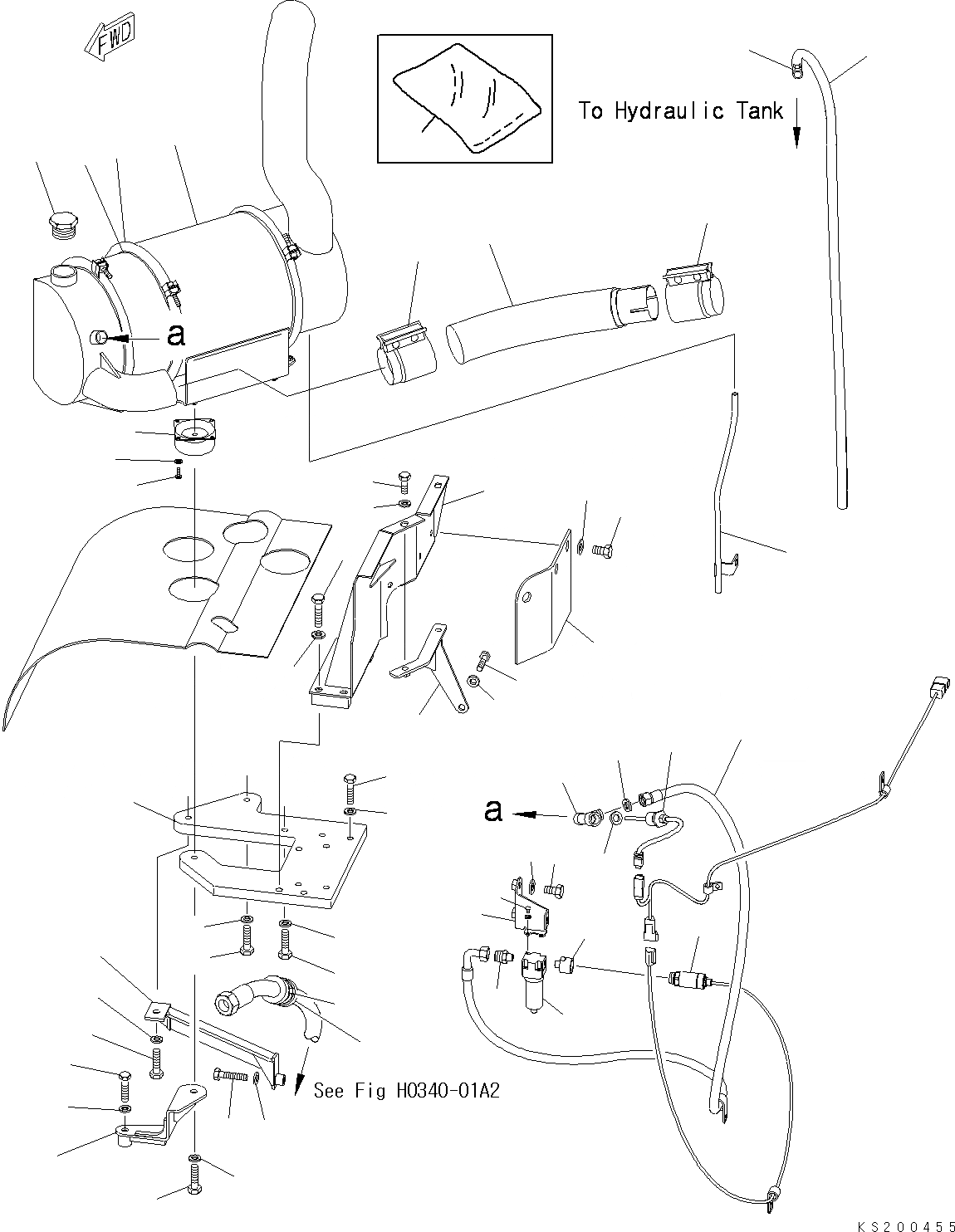 FWD

To Hydraulic Tank

a

a

See Fig H0340-01A2

KS200455