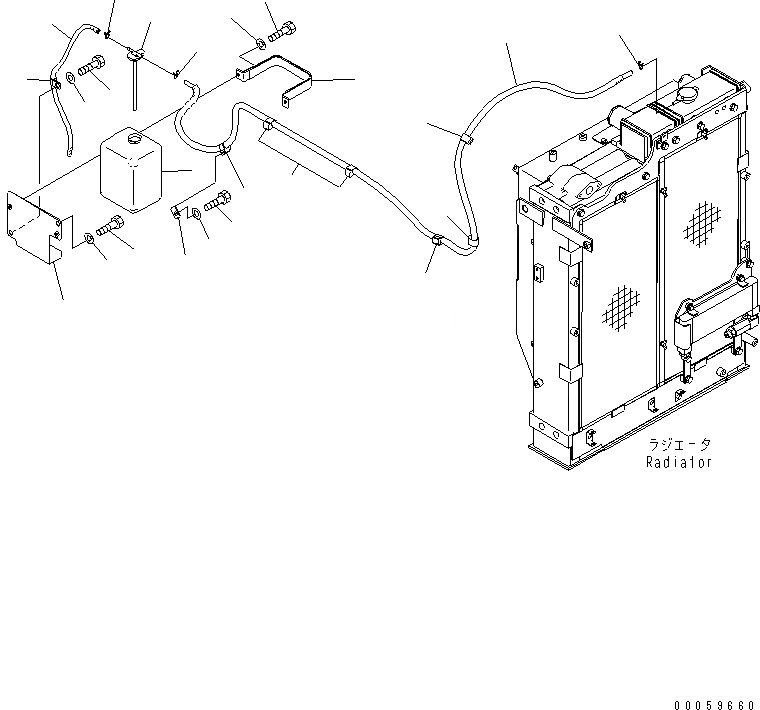 ラジエータ
Radiator

00059660