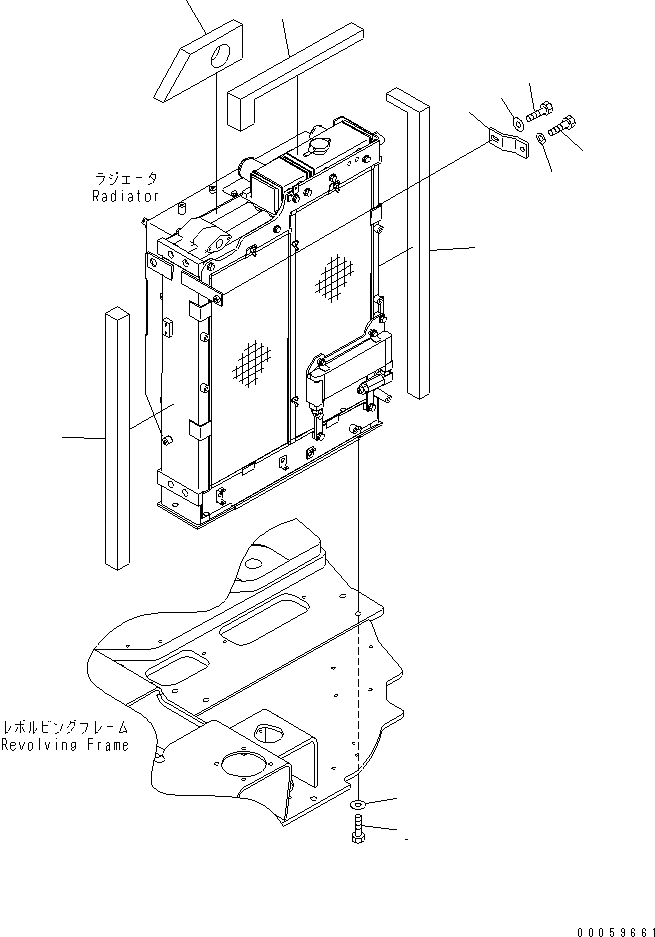 ラジエータ
Radiator

レボルビングフレーム
Revolving Frame

00059661