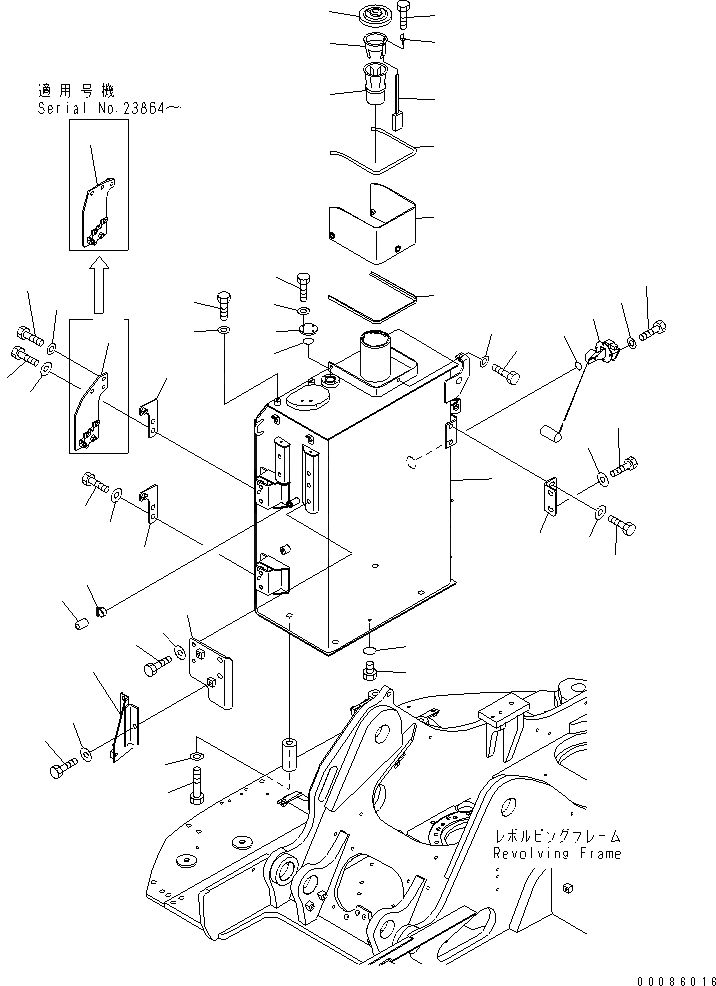 適用号機
Serial No.23864～

レボルビングフレーム
Revolving Frame

00086016